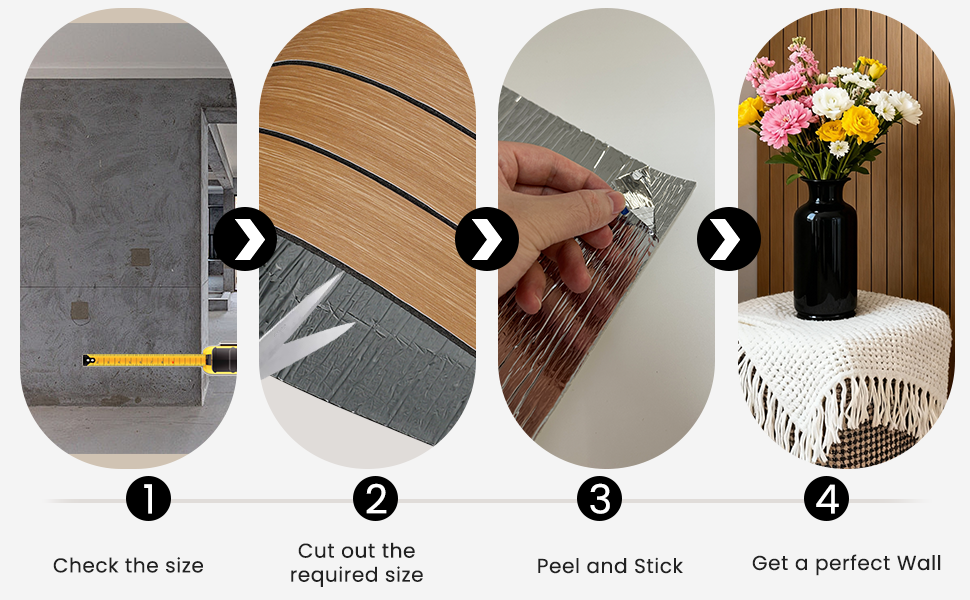 1

Check the size

2

Cut out the required size

3

Peel and Stick

4

Get a perfect Wall